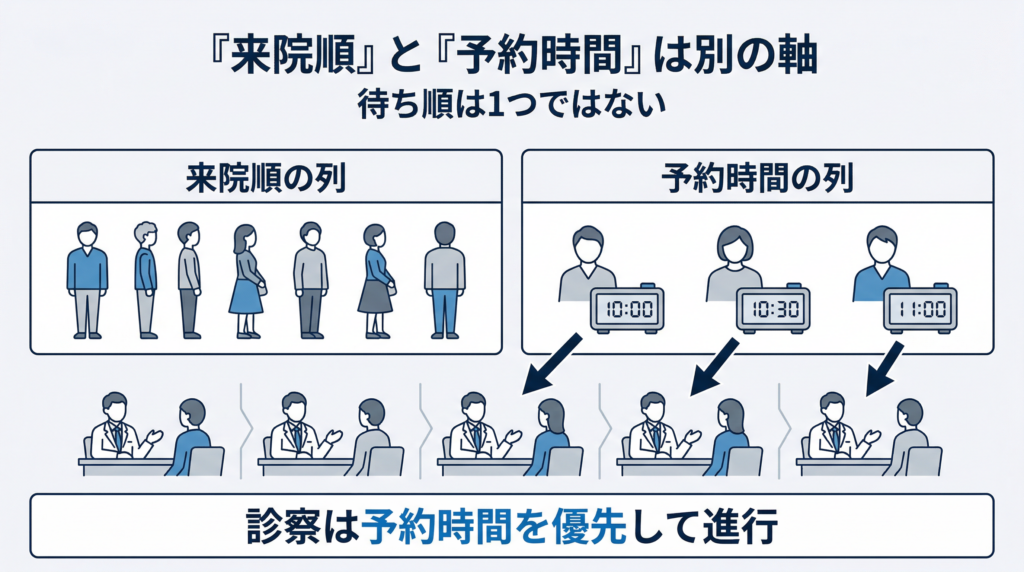 『来院順』と『予約時間』は別の軸
待ち順は1つではない

来院順の列

予約時間の列

10:00

10:30

11:00

診察は予約時間を優先して進行